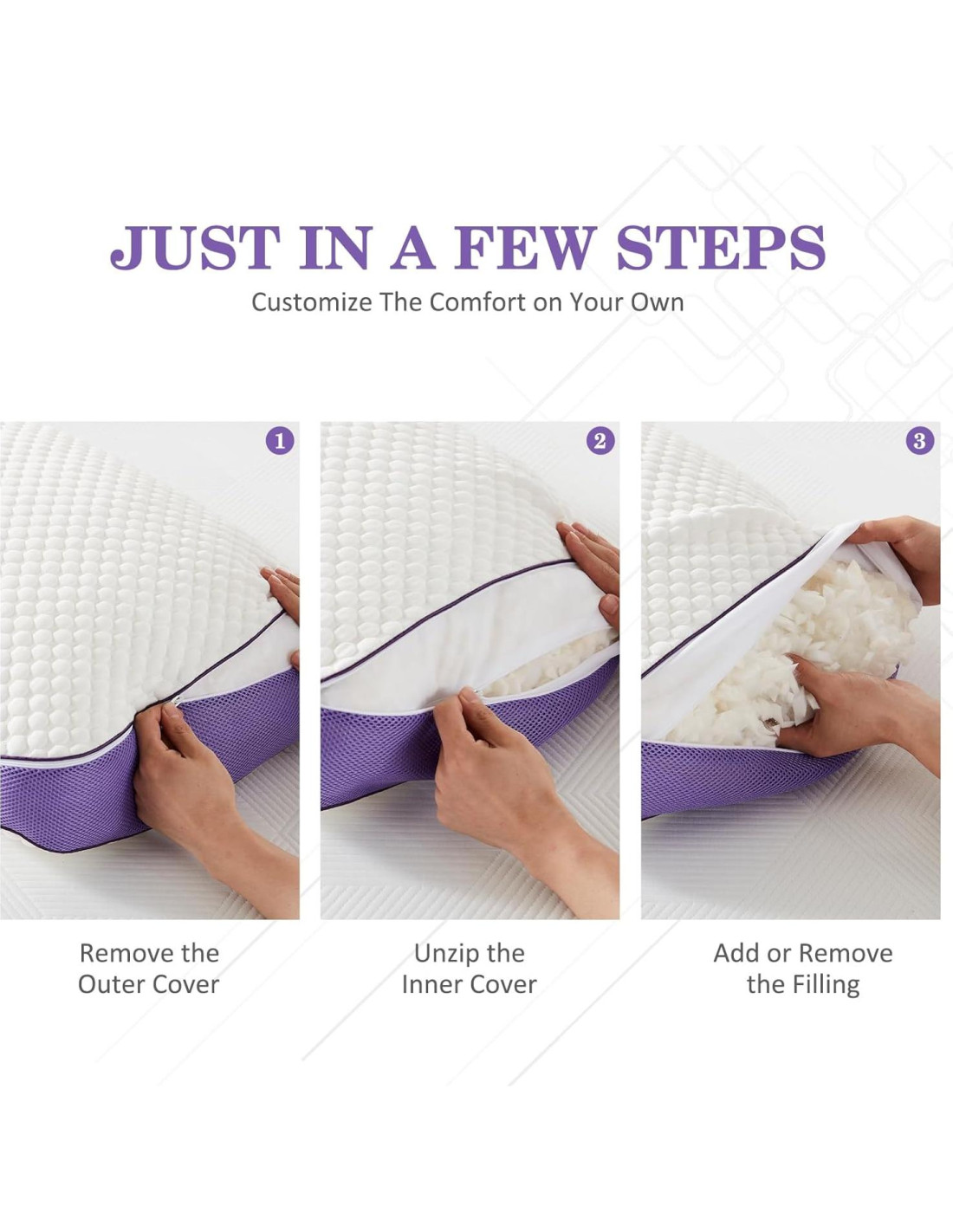 JUST IN A FEW STEPS
Customize The Comfort on Your Own

1

2

3

Remove the Outer Cover

Unzip the Inner Cover

Add or Remove the Filling