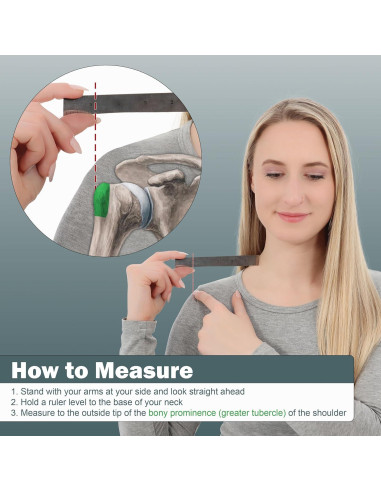 How to Measure

1. Stand with your arms at your side and look straight ahead
2. Hold a ruler level to the base of your neck
3. Measure to the outside tip of the bony prominence (greater tubercle) of the shoulder