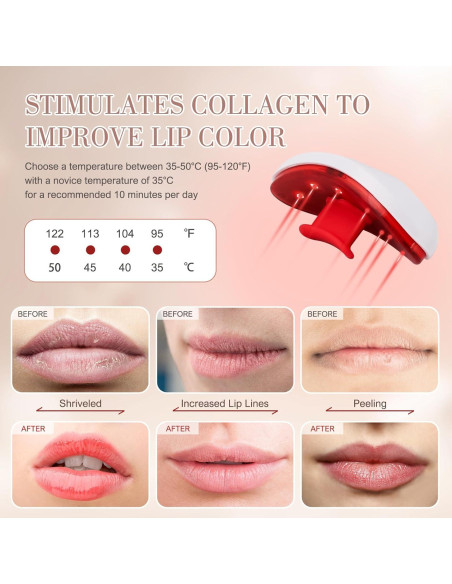 STIMULATES COLLAGEN TO IMPROVE LIP COLOR

Choose a temperature between 35-50°C (95-120°F) with a novice temperature of 35°C for a recommended 10 minutes per day

| 122 | 113 | 104 | 95 | °F |
|---|---|---|---|---|
| 50 | 45 | 40 | 35 | °C |

BEFORE

BEFORE

BEFORE

Shriveled

Increased Lip Lines

Peeling

AFTER

AFTER

AFTER