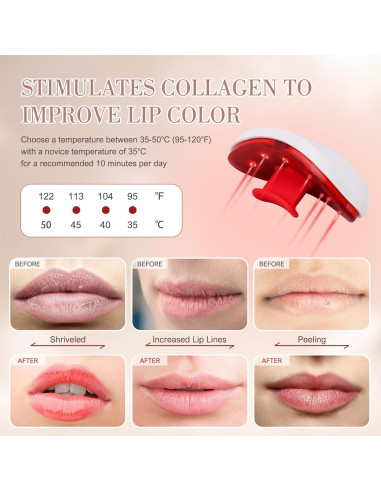 STIMULATES COLLAGEN TO IMPROVE LIP COLOR

Choose a temperature between 35-50°C (95-120°F) with a novice temperature of 35°C for a recommended 10 minutes per day

| 122 | 113 | 104 | 95 | ℉ |
|---|---|---|---|---|
| 50 | 45 | 40 | 35 | ℃ |

BEFORE

BEFORE

BEFORE

Shriveled

Increased Lip Lines

Peeling

AFTER

AFTER

AFTER