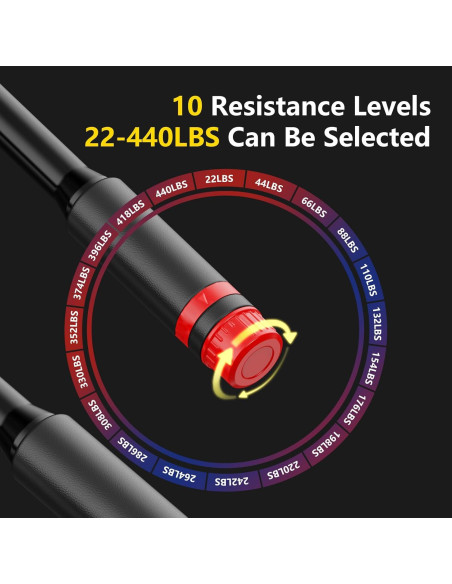 10 Resistance Levels
22-440LBS Can Be Selected

22LBS
44LBS
66LBS
88LBS
110LBS
132LBS
154LBS
176LBS
198LBS
220LBS
242LBS
264LBS
286LBS
308LBS
330LBS
352LBS
374LBS
396LBS
418LBS
440LBS