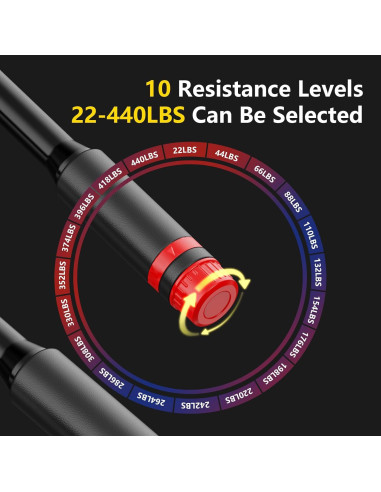 10 Resistance Levels
22-440LBS Can Be Selected

22LBS
44LBS
66LBS
88LBS
110LBS
132LBS
154LBS
176LBS
198LBS
220LBS
242LBS
264LBS
286LBS
308LBS
330LBS
352LBS
374LBS
396LBS
418LBS
440LBS