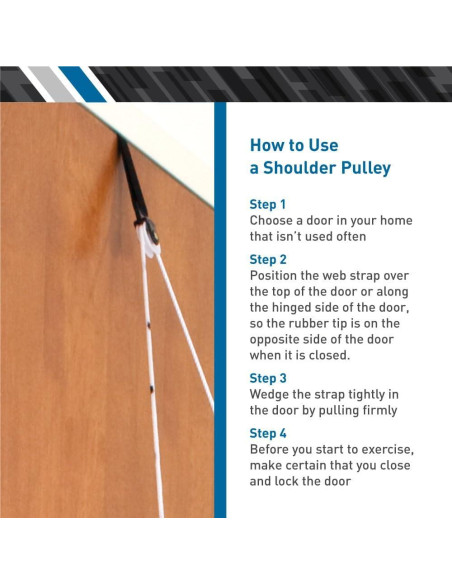 How to Use a Shoulder Pulley

Step 1
Choose a door in your home that isn't used often

Step 2
Position the web strap over the top of the door or along the hinged side of the door, so the rubber tip is on the opposite side of the door when it is closed.

Step 3
Wedge the strap tightly in the door by pulling firmly

Step 4
Before you start to exercise, make certain that you close and lock the door