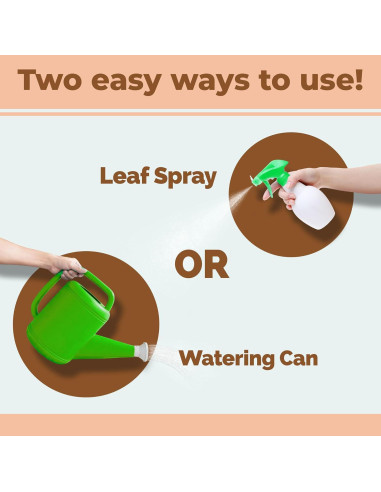 Two easy ways to use!

Leaf Spray

OR

Watering Can