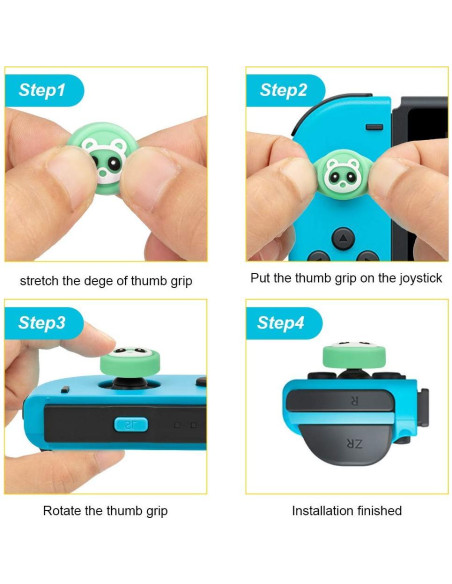 Step1

stretch the dege of thumb grip

Step2

Put the thumb grip on the joystick

Step3

SL

Rotate the thumb grip

Step4

R

ZR

Installation finished