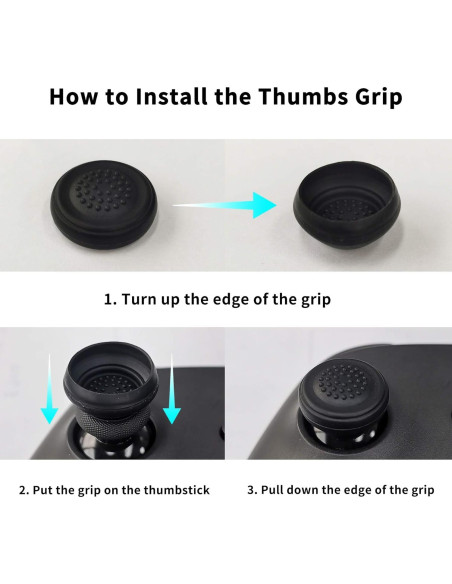 How to Install the Thumbs Grip

1. Turn up the edge of the grip

2. Put the grip on the thumbstick

3. Pull down the edge of the grip