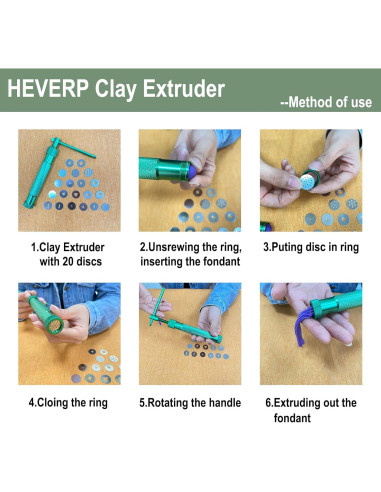 HEVERP Clay Extruder

--Method of use

1.Clay Extruder with 20 discs

2.Unsrewing the ring, inserting the fondant

3.Puting disc in ring

4.Cloing the ring

5.Rotating the handle

6.Extruding out the fondant