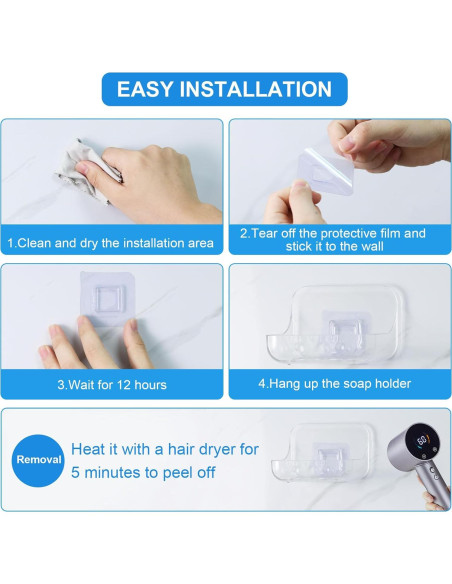 EASY INSTALLATION

1.Clean and dry the installation area

2.Tear off the protective film and stick it to the wall

3.Wait for 12 hours

4.Hang up the soap holder

Removal

Heat it with a hair dryer for 5 minutes to peel off

50