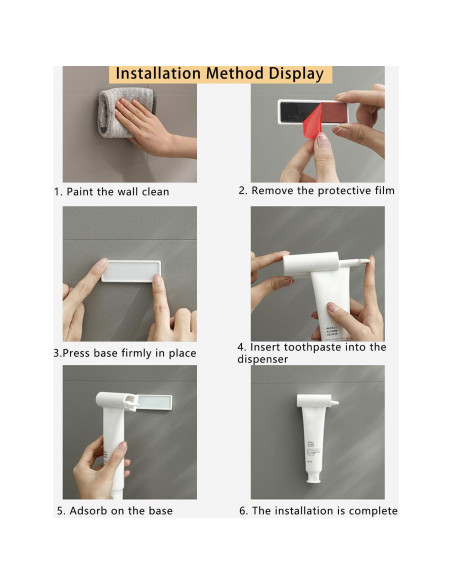 Installation Method Display

1. Paint the wall clean

2. Remove the protective film

3.Press base firmly in place

4. Insert toothpaste into the dispenser

5. Adsorb on the base

6. The installation is complete