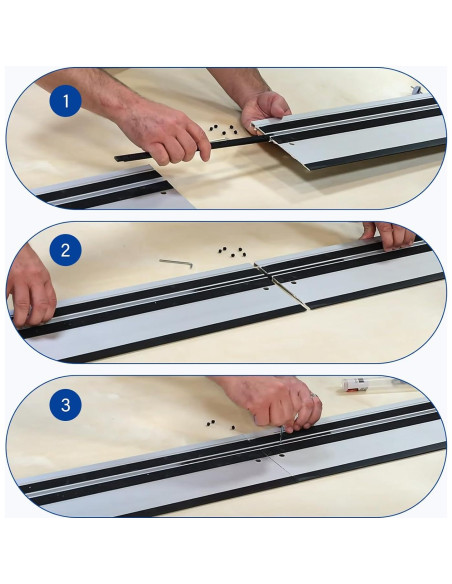 1

2

3