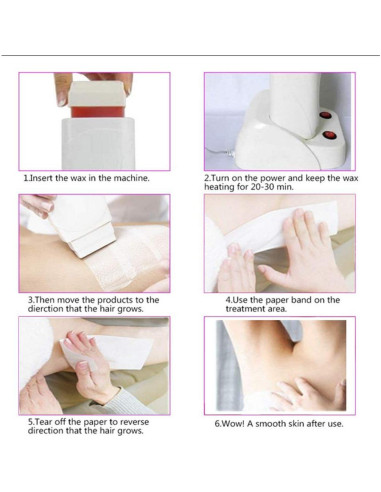 1.Insert the wax in the machine.

2.Turn on the power and keep the wax heating for 20-30 min.

3.Then move the products to the dierction that the hair grows.

4.Use the paper band on the treatment area.

5.Tear off the paper to reverse direction that the hair grows.

6.Wow! A smooth skin after use.