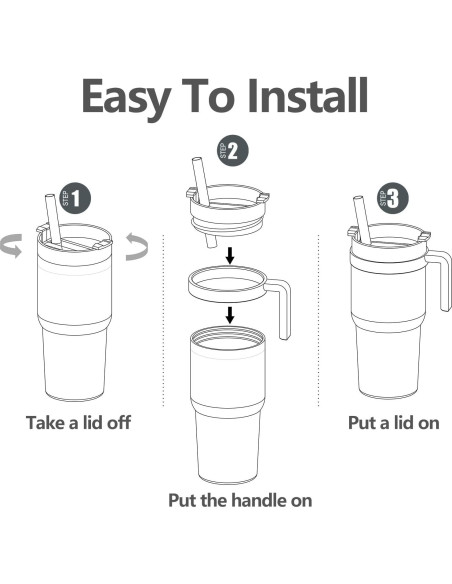 Easy To Install

STEP 1

Take a lid off

STEP 2

Put the handle on

STEP 3

Put a lid on