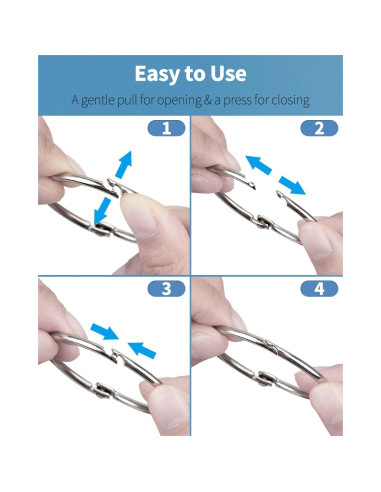 Easy to Use

A gentle pull for opening & a press for closing

1

2

3

4