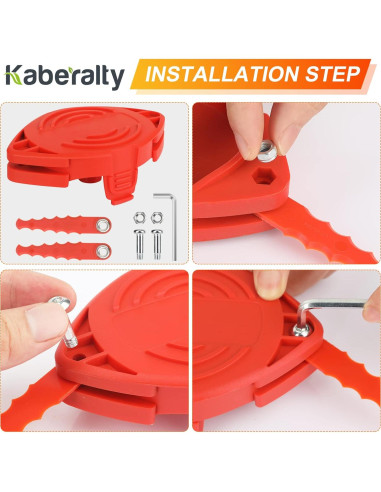 Kaberalty INSTALLATION STEP