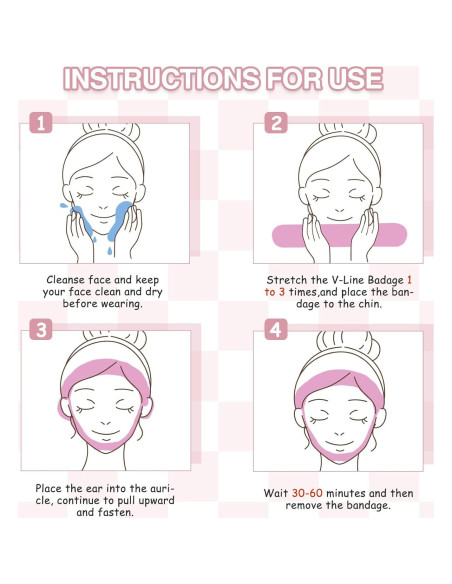 INSTRUCTIONS FOR USE

1

Cleanse face and keep your face clean and dry before wearing.

2

Stretch the V-Line Badage 1 to 3 times,and place the bandage to the chin.

3

Place the ear into the auricle, continue to pull upward and fasten.

4

Wait 30-60 minutes and then remove the bandage.