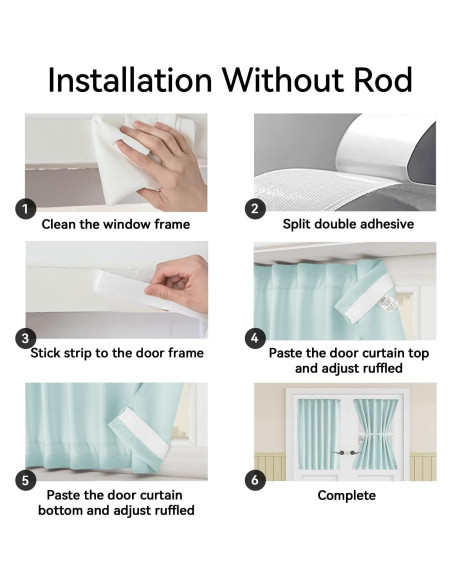 Installation Without Rod

1
Clean the window frame

2
Split double adhesive

3
Stick strip to the door frame

4
Paste the door curtain top and adjust ruffled

5
Paste the door curtain bottom and adjust ruffled

6
Complete