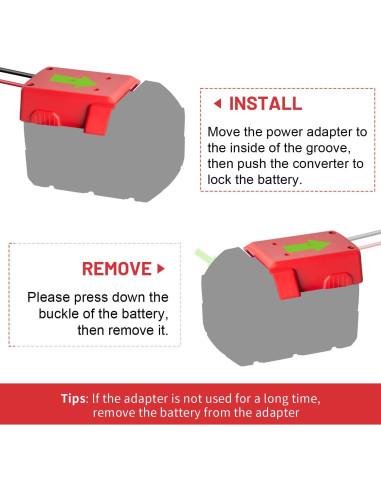 INSTALL

Move the power adapter to the inside of the groove, then push the converter to lock the battery.

REMOVE

Please press down the buckle of the battery, then remove it.

Tips: If the adapter is not used for a long time, remove the battery from the adapter