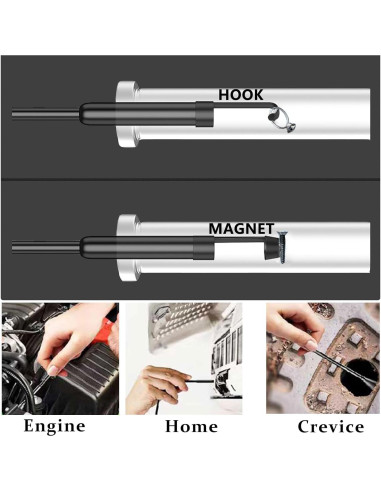 HOOK

MAGNET

Engine

Home

Crevice