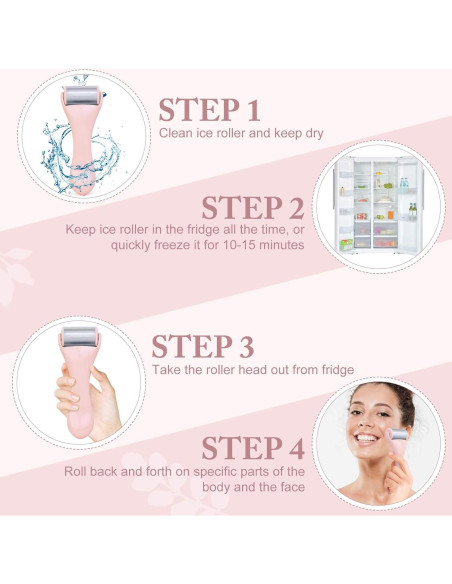 STEP 1
Clean ice roller and keep dry

STEP 2
Keep ice roller in the fridge all the time, or quickly freeze it for 10-15 minutes

STEP 3
Take the roller head out from fridge

STEP 4
Roll back and forth on specific parts of the body and the face