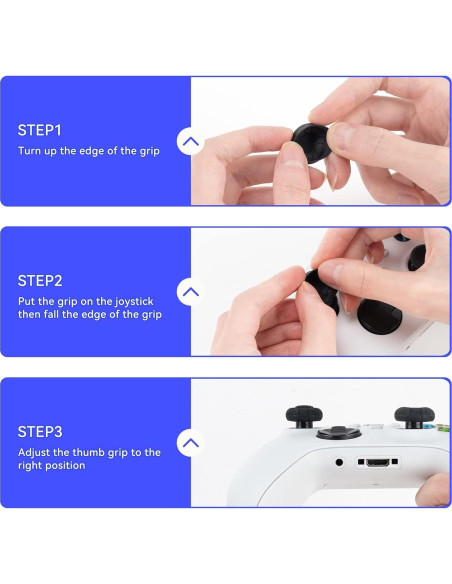 STEP1
Turn up the edge of the grip

STEP2
Put the grip on the joystick then fall the edge of the grip

STEP3
Adjust the thumb grip to the right position