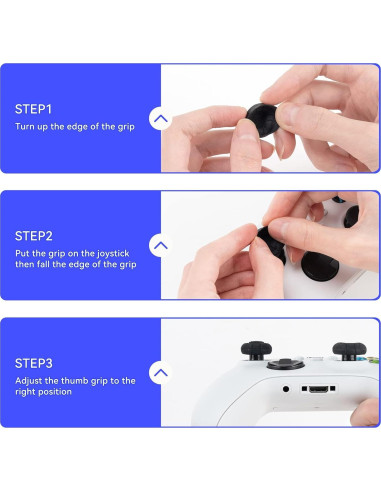 STEP1
Turn up the edge of the grip

STEP2
Put the grip on the joystick then fall the edge of the grip

STEP3
Adjust the thumb grip to the right position