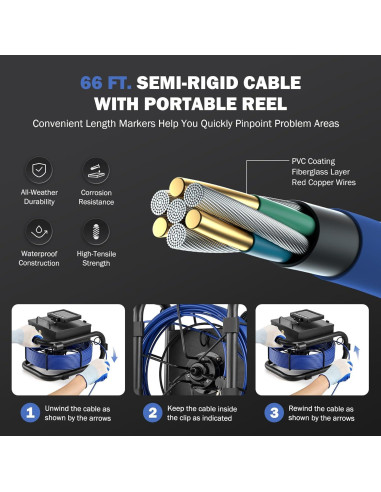 66 FT. SEMI-RIGID CABLE WITH PORTABLE REEL

Convenient Length Markers Help You Quickly Pinpoint Problem Areas

All-Weather Durability

Corrosion Resistance

Waterproof Construction

High-Tensile Strength

PVC Coating
Fiberglass Layer
Red Copper Wires

1 Unwind the cable as shown by the arrows

2 Keep the cable inside the clip as indicated

3 Rewind the cable as shown by the arrows