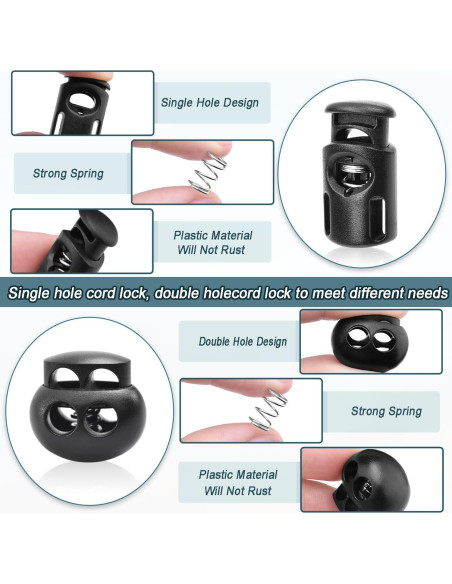 Single Hole Design

Strong Spring

Plastic Material
Will Not Rust

Single hole cord lock, double holecord lock to meet different needs

Double Hole Design

Strong Spring

Plastic Material
Will Not Rust