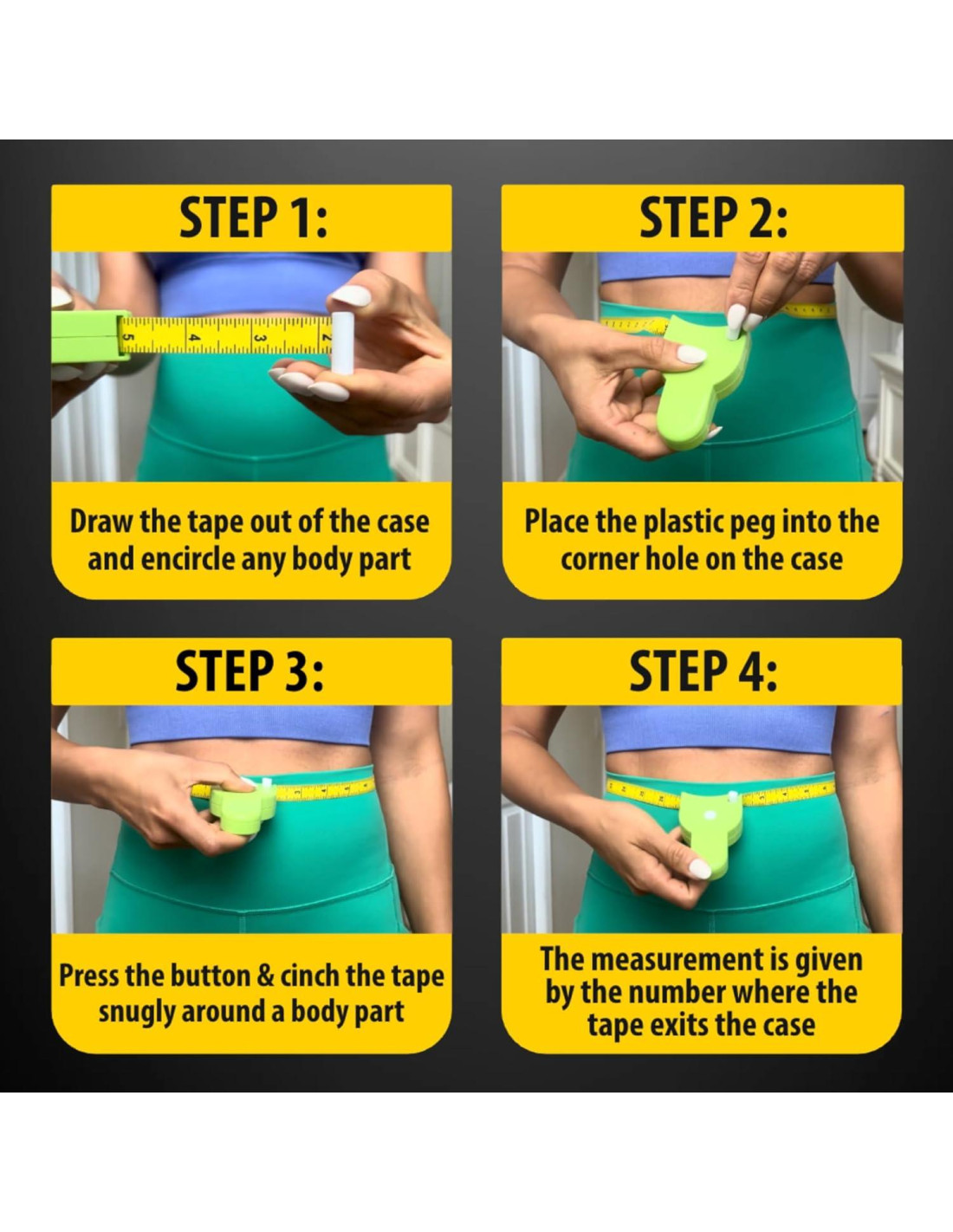 STEP 1:

5 4 3 2

Draw the tape out of the case and encircle any body part

STEP 2:

Place the plastic peg into the corner hole on the case

STEP 3:

Press the button & cinch the tape snugly around a body part

STEP 4:

The measurement is given by the number where the tape exits the case