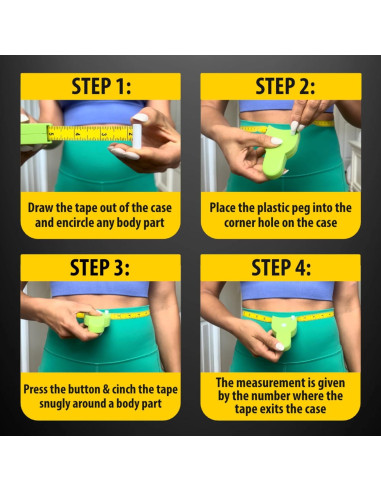 STEP 1:

Draw the tape out of the case and encircle any body part

STEP 2:

Place the plastic peg into the corner hole on the case

STEP 3:

Press the button & cinch the tape snugly around a body part

STEP 4:

The measurement is given by the number where the tape exits the case