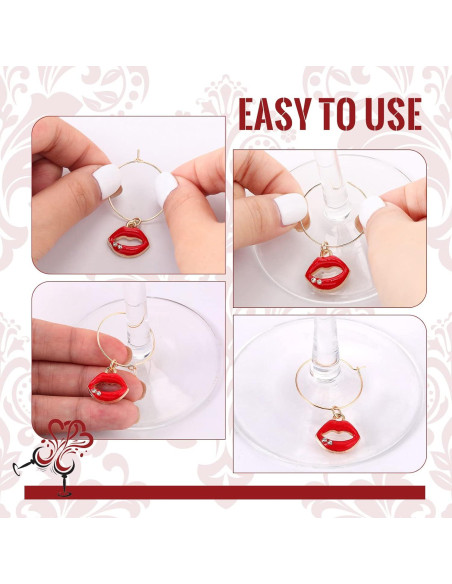 EASY TO USE