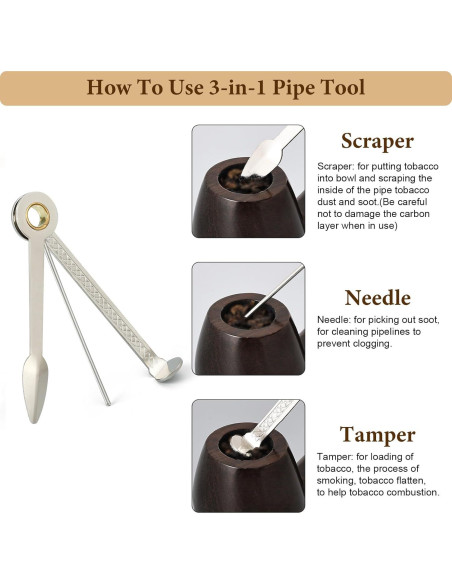 How To Use 3-in-1 Pipe Tool

Scraper

Scraper: for putting tobacco into bowl and scraping the inside of the pipe tobacco dust and soot.(Be careful not to damage the carbon layer when in use)

Needle

Needle: for picking out soot, for cleaning pipelines to prevent clogging.

Tamper

Tamper: for loading of tobacco, the process of smoking, tobacco flatten, to help tobacco combustion.