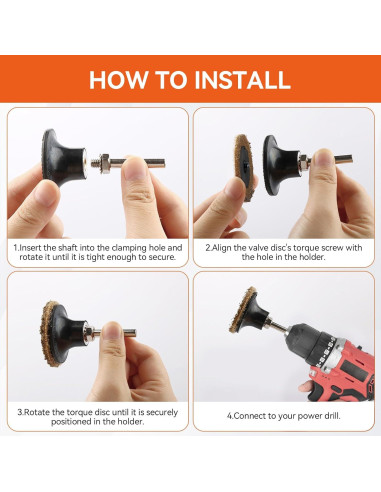 HOW TO INSTALL

1.Insert the shaft into the clamping hole and rotate it until it is tight enough to secure.

2.Align the valve disc's torque screw with the hole in the holder.

3.Rotate the torque disc until it is securely positioned in the holder.

4.Connect to your power drill.