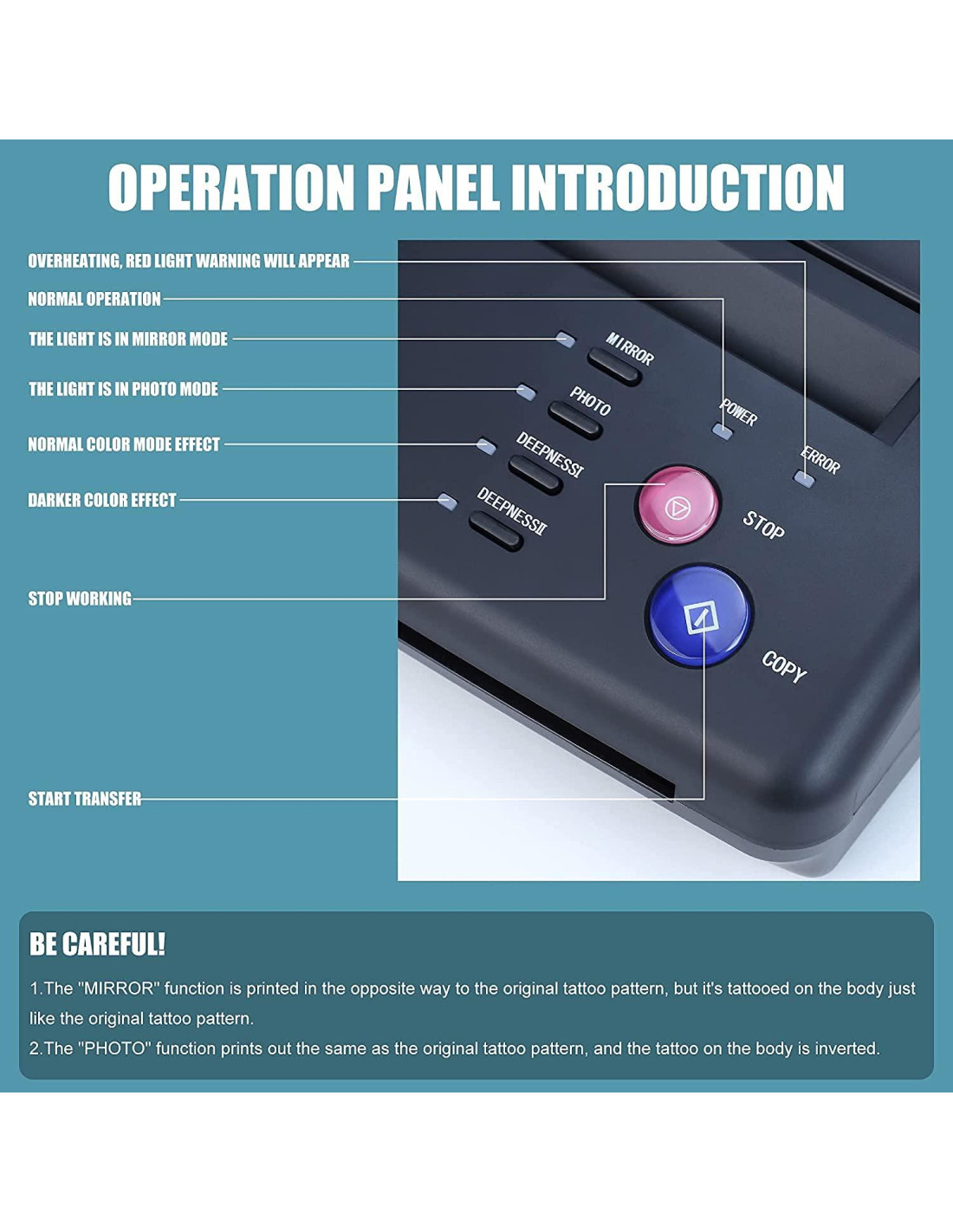 OPERATION PANEL INTRODUCTION

OVERHEATING, RED LIGHT WARNING WILL APPEAR

NORMAL OPERATION

THE LIGHT IS IN MIRROR MODE

THE LIGHT IS IN PHOTO MODE

NORMAL COLOR MODE EFFECT

DARKER COLOR EFFECT

STOP WORKING

START TRANSFER

MIRROR

PHOTO

DEEPNESSI

DEEPNESSII

POWER

ERROR

STOP

COPY

BE CAREFUL!

1.The "MIRROR" function is printed in the opposite way to the original tattoo pattern, but it's tattooed on the body just like the original tattoo pattern.

2.The "PHOTO" function prints out the same as the original tattoo pattern, and the tattoo on the body is inverted.