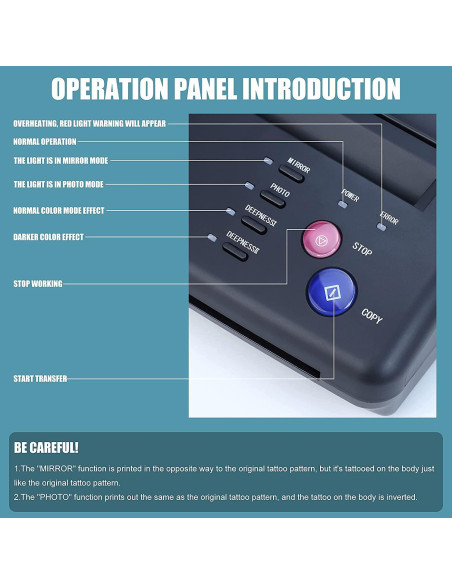 OPERATION PANEL INTRODUCTION

OVERHEATING, RED LIGHT WARNING WILL APPEAR

NORMAL OPERATION

THE LIGHT IS IN MIRROR MODE

THE LIGHT IS IN PHOTO MODE

NORMAL COLOR MODE EFFECT

DARKER COLOR EFFECT

STOP WORKING

START TRANSFER

MIRROR

PHOTO

DEEPNESSI

DEEPNESSII

POWER

ERROR

STOP

COPY

BE CAREFUL!

1.The "MIRROR" function is printed in the opposite way to the original tattoo pattern, but it's tattooed on the body just like the original tattoo pattern.

2.The "PHOTO" function prints out the same as the original tattoo pattern, and the tattoo on the body is inverted.