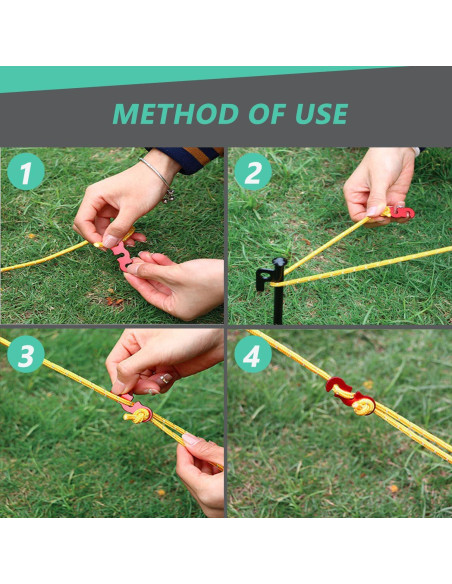 METHOD OF USE

1

2

3

4