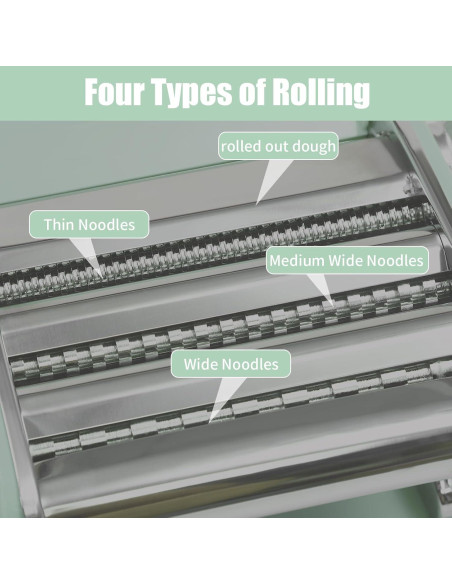 Four Types of Rolling

rolled out dough

Thin Noodles

Medium Wide Noodles

Wide Noodles