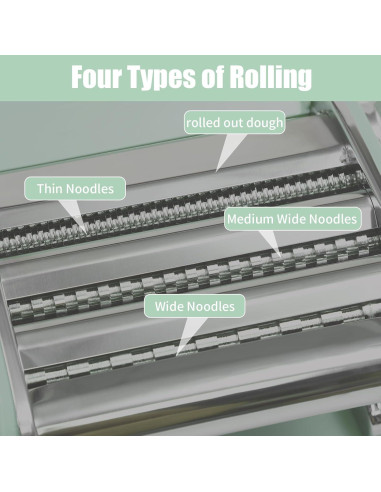 Four Types of Rolling

rolled out dough

Thin Noodles

Medium Wide Noodles

Wide Noodles