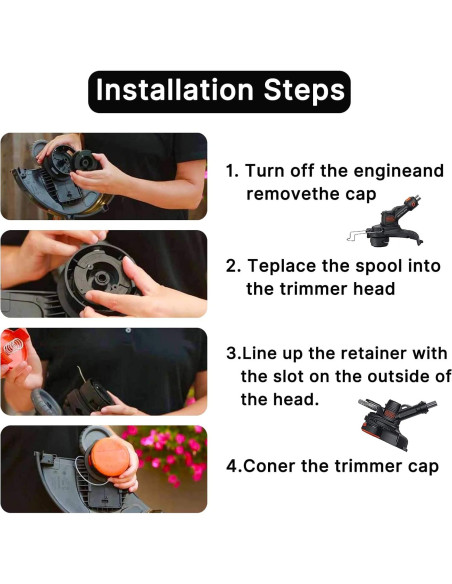 Installation Steps

1. Turn off the engineand removethe cap

2. Teplace the spool into the trimmer head

3.Line up the retainer with the slot on the outside of the head.

4.Coner the trimmer cap