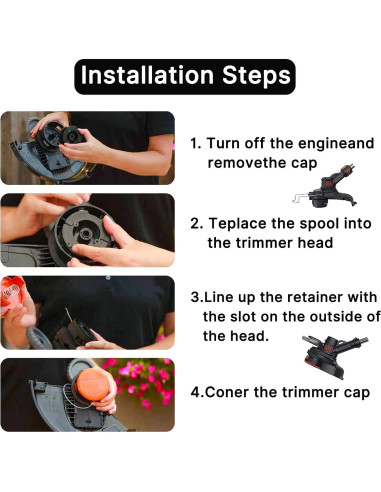 Installation Steps

1. Turn off the engineand removethe cap

2. Teplace the spool into the trimmer head

3.Line up the retainer with the slot on the outside of the head.

4.Coner the trimmer cap