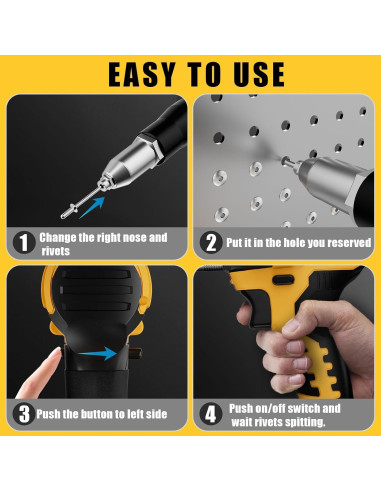 EASY TO USE

1 Change the right nose and rivets

2 Put it in the hole you reserved

3 Push the button to left side

4 Push on/off switch and wait rivets spitting.