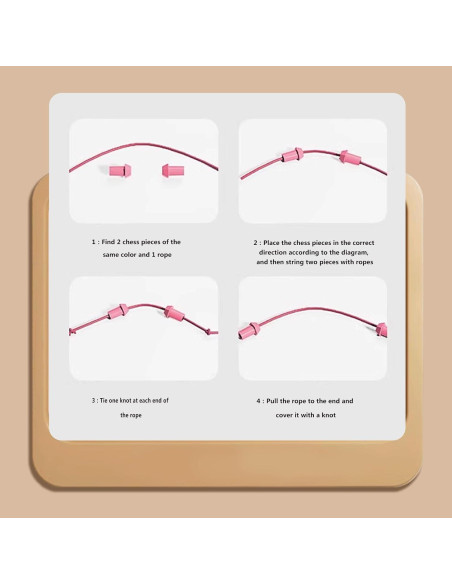 1 : Find 2 chess pieces of the same color and 1 rope

2 : Place the chess pieces in the correct direction according to the diagram, and then string two pieces with ropes

3 : Tie one knot at each end of the rope

4 : Pull the rope to the end and cover it with a knot