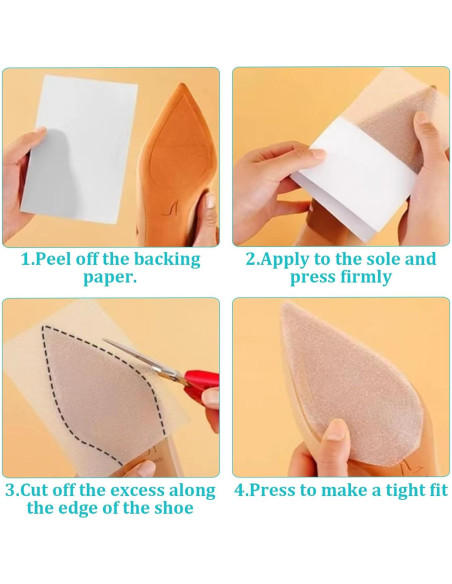 1.Peel off the backing paper.

2.Apply to the sole and press firmly

3.Cut off the excess along the edge of the shoe

4.Press to make a tight fit