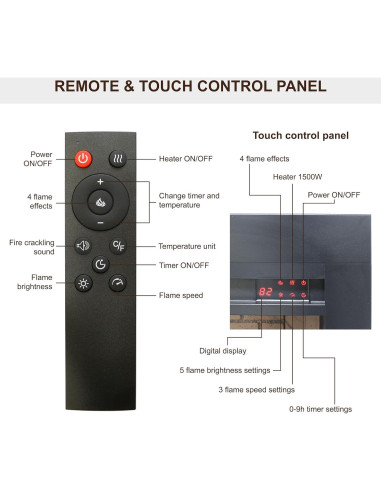 REMOTE & TOUCH CONTROL PANEL

Power ON/OFF

Heater ON/OFF

4 flame effects

Change timer and temperature

Fire crackling sound

Temperature unit

Timer ON/OFF

Flame brightness

Flame speed

+

−

C/F

Touch control panel

4 flame effects

Heater 1500W

Power ON/OFF

82

Digital display

5 flame brightness settings

3 flame speed settings

0-9h timer settings