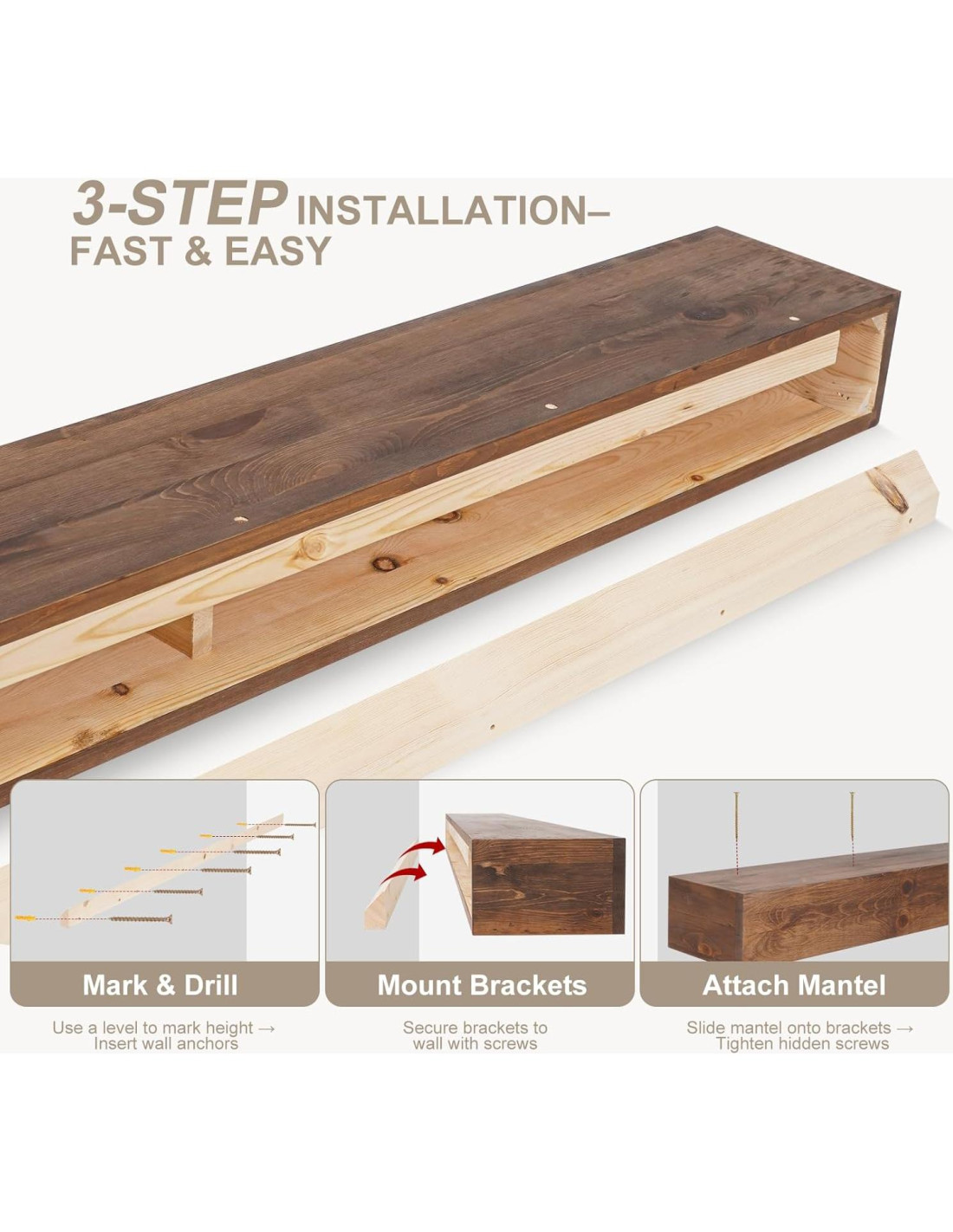 3-STEP INSTALLATION– FAST & EASY

Mark & Drill

Use a level to mark height → Insert wall anchors

Mount Brackets

Secure brackets to wall with screws

Attach Mantel

Slide mantel onto brackets → Tighten hidden screws