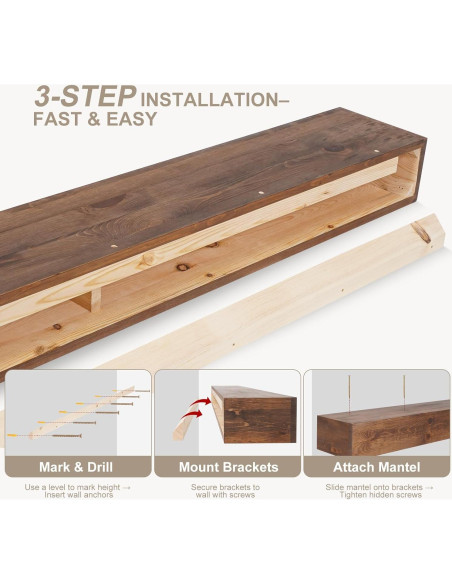 3-STEP INSTALLATION–
FAST & EASY

Mark & Drill

Use a level to mark height → Insert wall anchors

Mount Brackets

Secure brackets to wall with screws

Attach Mantel

Slide mantel onto brackets → Tighten hidden screws