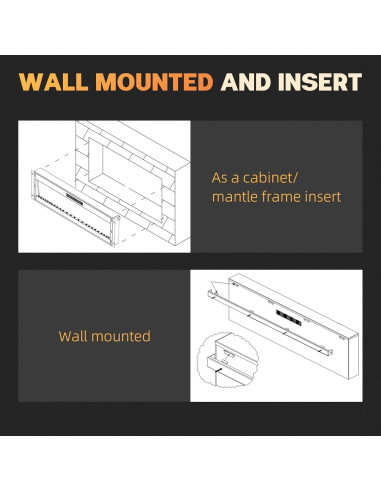 WALL MOUNTED AND INSERT

As a cabinet/ mantle frame insert

Wall mounted