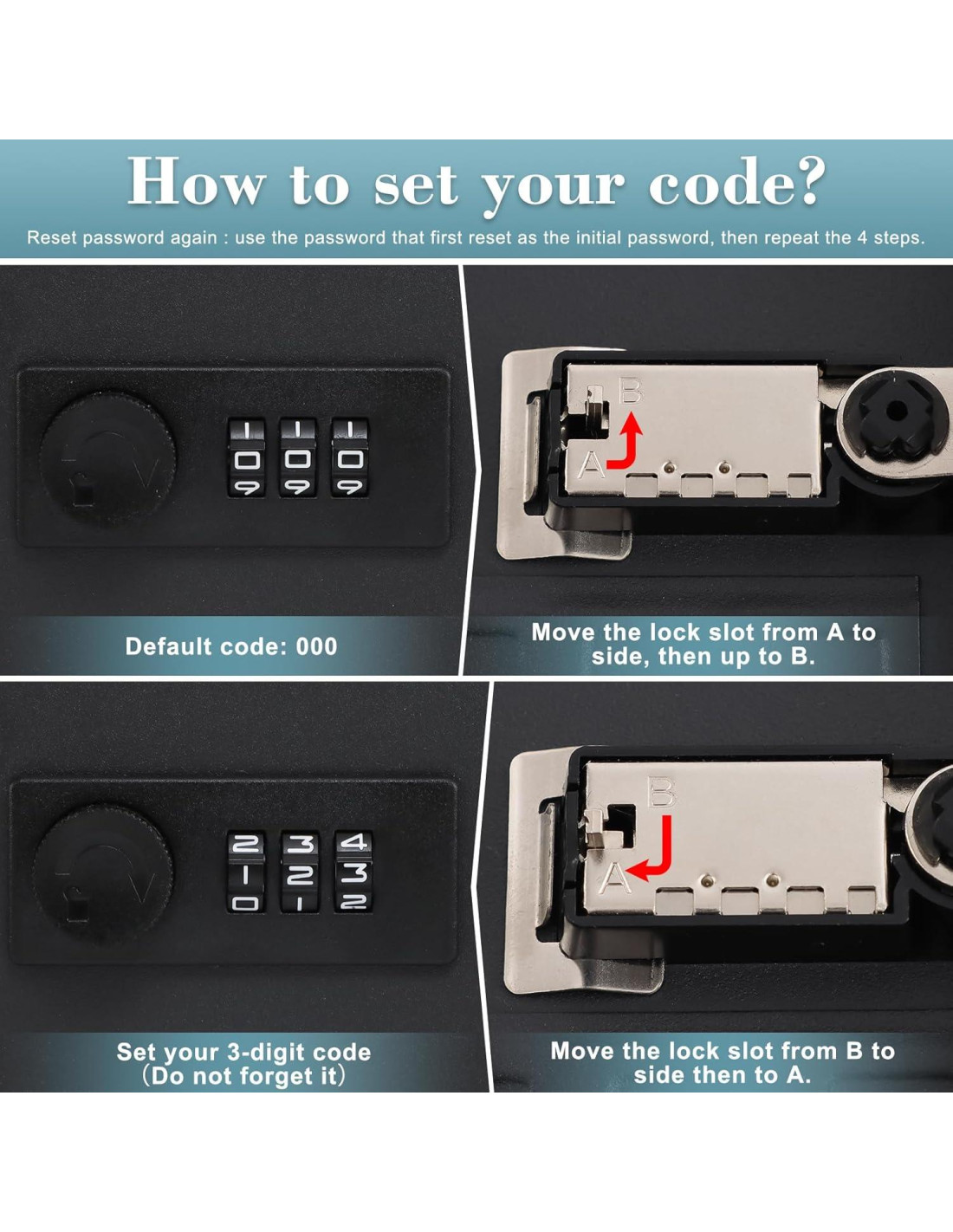 How to set your code?

Reset password again : use the password that first reset as the initial password, then repeat the 4 steps.

1 1 1
0 0 0
9 9 9

Default code: 000

B
A

Move the lock slot from A to side, then up to B.

2 3 4
1 2 3
0 1 2

Set your 3-digit code (Do not forget it)

B
A

Move the lock slot from B to side then to A.