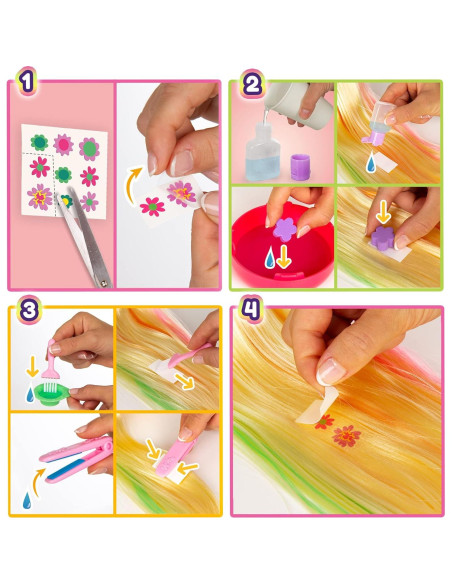 1

2

3

4