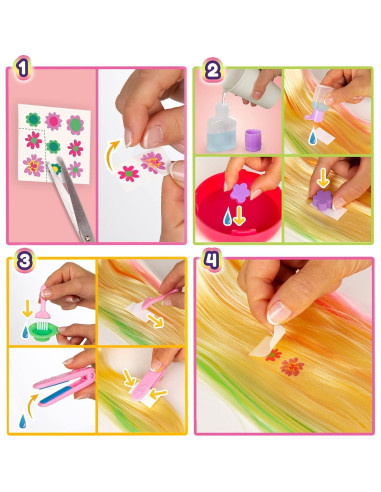 1

2

3

4