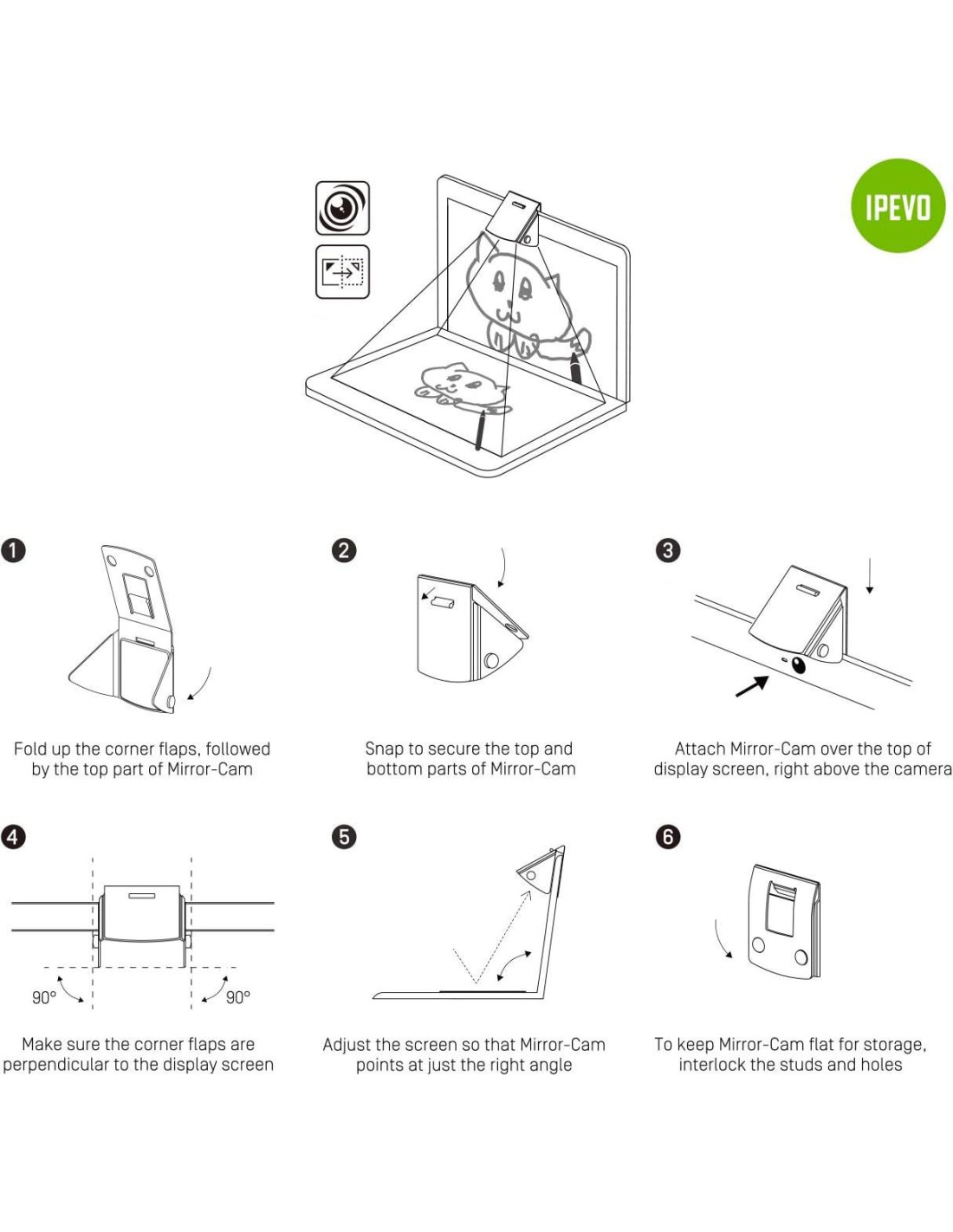 IPEVO

1

Fold up the corner flaps, followed by the top part of Mirror-Cam

2

Snap to secure the top and bottom parts of Mirror-Cam

3

Attach Mirror-Cam over the top of display screen, right above the camera

4

90°

90°

Make sure the corner flaps are perpendicular to the display screen

5

Adjust the screen so that Mirror-Cam points at just the right angle

6

To keep Mirror-Cam flat for storage, interlock the studs and holes